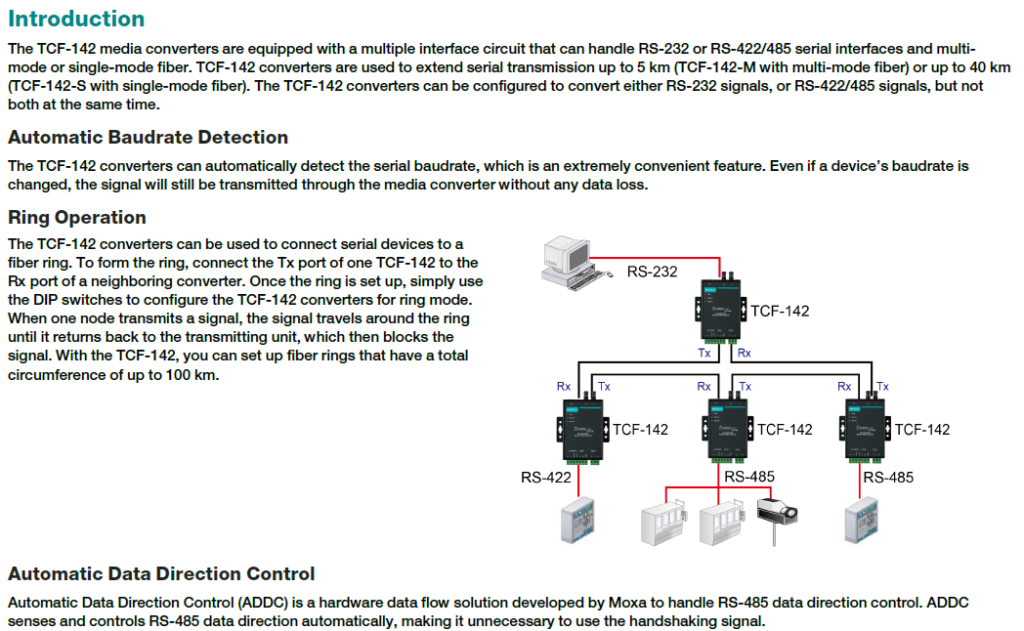 Introduction

The TCF-142 media converters are equipped with a multiple interface circuit that can handle RS-232 or RS-422/485 serial interfaces and multi-mode or single-mode fiber. TCF-142 converters are used to extend serial transmission up to 5 km (TCF-142-M with multi-mode fiber) or up to 40 km (TCF-142-S with single-mode fiber). The TCF-142 converters can be configured to convert either RS-232 signals, or RS-422/485 signals, but not both at the same time.

Automatic Baudrate Detection

The TCF-142 converters can automatically detect the serial baudrate, which is an extremely convenient feature. Even if a device's baudrate is changed, the signal will still be transmitted through the media converter without any data loss.

Ring Operation

The TCF-142 converters can be used to connect serial devices to a fiber ring. To form the ring, connect the Tx port of one TCF-142 to the Rx port of a neighboring converter. Once the ring is set up, simply use the DIP switches to configure the TCF-142 converters for ring mode. When one node transmits a signal, the signal travels around the ring until it returns back to the transmitting unit, which then blocks the signal. With the TCF-142, you can set up fiber rings that have a total circumference of up to 100 km.

RS-232
TCF-142
Tx
Rx
Rx
Tx
Rx
Tx
Rx
Tx
TCF-142
TCF-142
TCF-142
RS-422
RS-485
RS-485

Automatic Data Direction Control

Automatic Data Direction Control (ADDC) is a hardware data flow solution developed by Moxa to handle RS-485 data direction control. ADDC senses and controls RS-485 data direction automatically, making it unnecessary to use the handshaking signal.